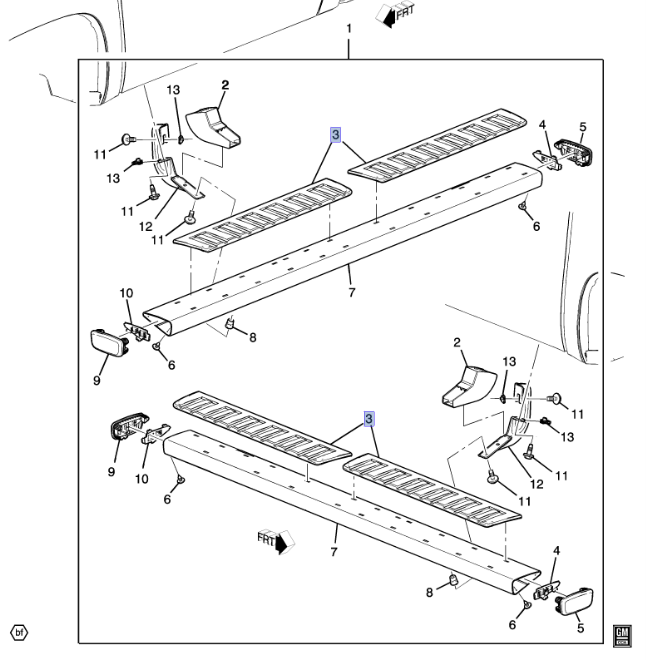 FRT
1
13
2
3
4
5
11
13
11
12
11
6
7
10
8
9
6
2
13
11
13
3
9
10
12
11
11
6
FRT
7
4
8
6
5
bf
GM