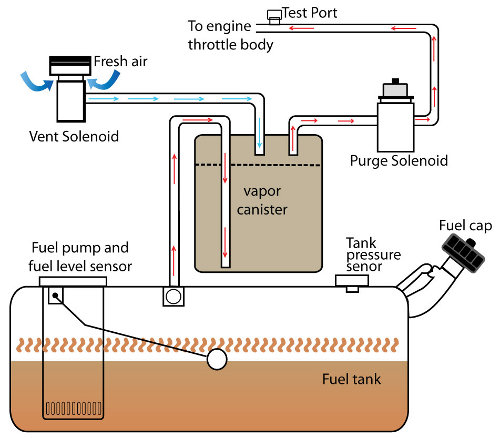 Test Port

To engine throttle body

Fresh air

Vent Solenoid

Purge Solenoid

vapor canister

Fuel cap

Tank pressure senor

Fuel pump and fuel level sensor

Fuel tank